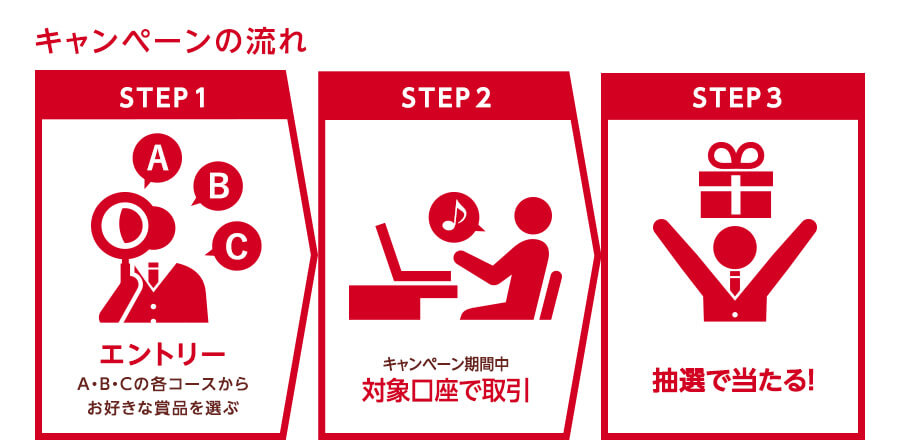 キャンペーンの流れ

STEP 1

A
B
C

エントリー
A・B・Cの各コースから
お好きな賞品を選ぶ

STEP 2

キャンペーン期間中
対象口座で取引

STEP 3

抽選で当たる!