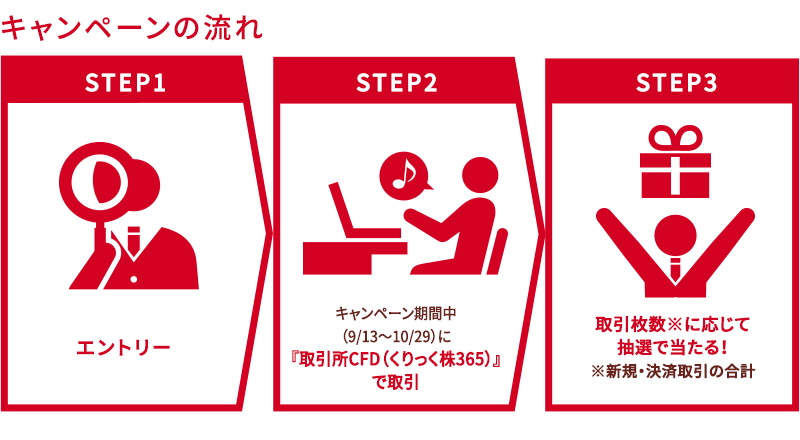 キャンペーンの流れ

STEP1

エントリー

STEP2

キャンペーン期間中 (9/13〜10/29)に 『取引所CFD(くりっく株365)』 で取引

STEP3

取引枚数※に応じて 抽選で当たる!
※新規・決済取引の合計